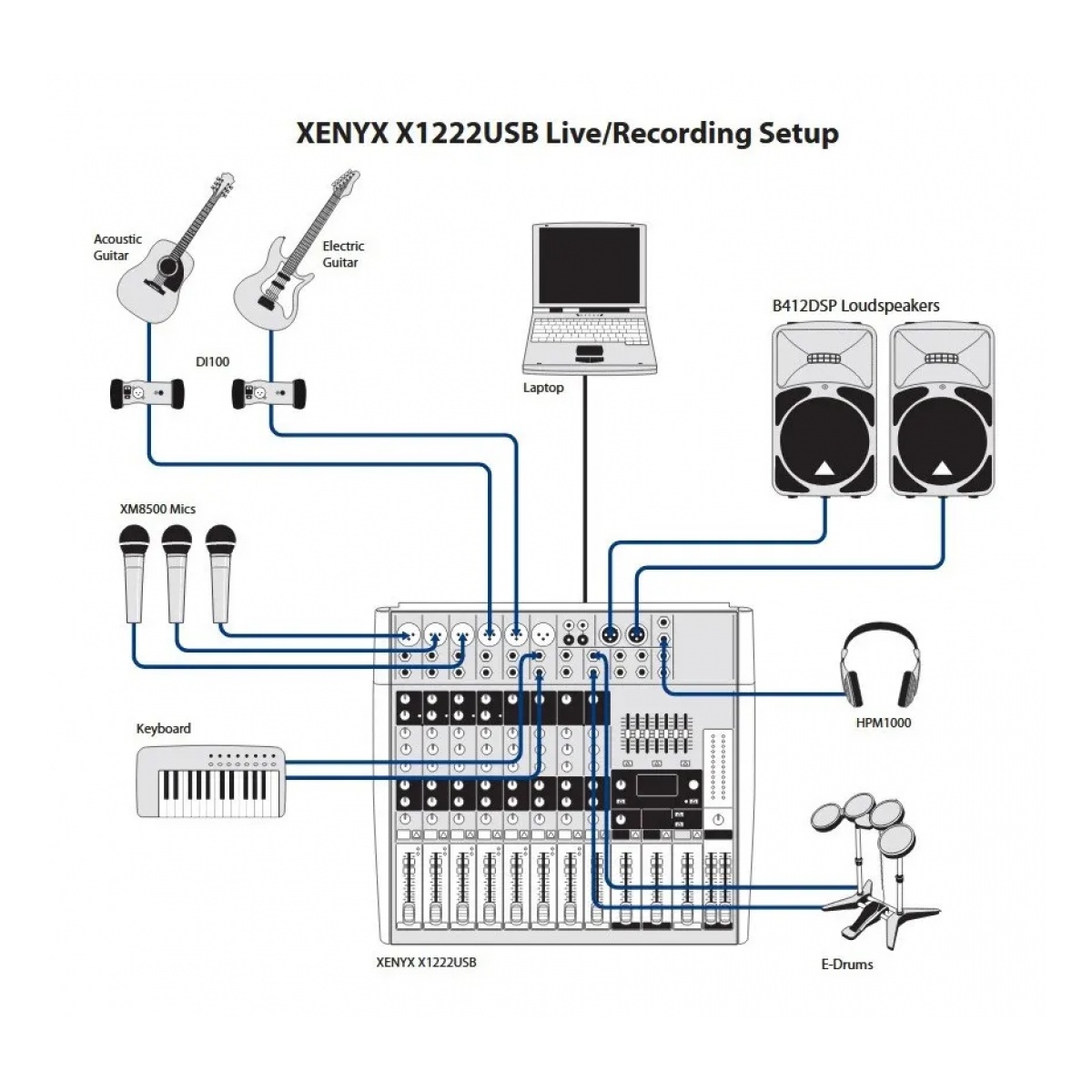 XENYX X1222USB Live/Recording Setup

Acoustic Guitar

Electric Guitar

DI100

Laptop

B412DSP Loudspeakers

XM8500 Mics

Keyboard

HPM1000

XENYX X1222USB

E-Drums